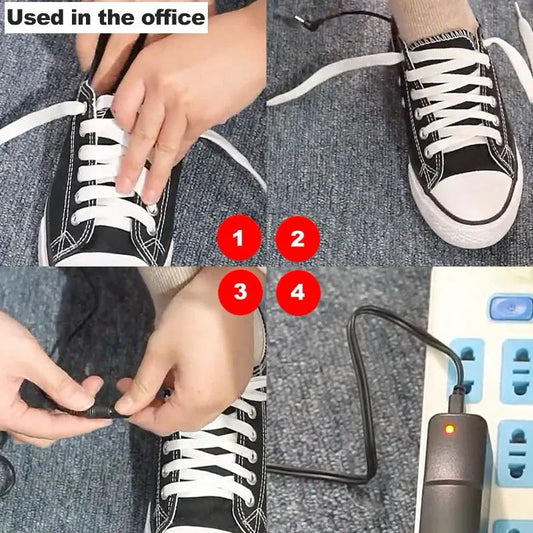 Used in the office

1

2

3

4